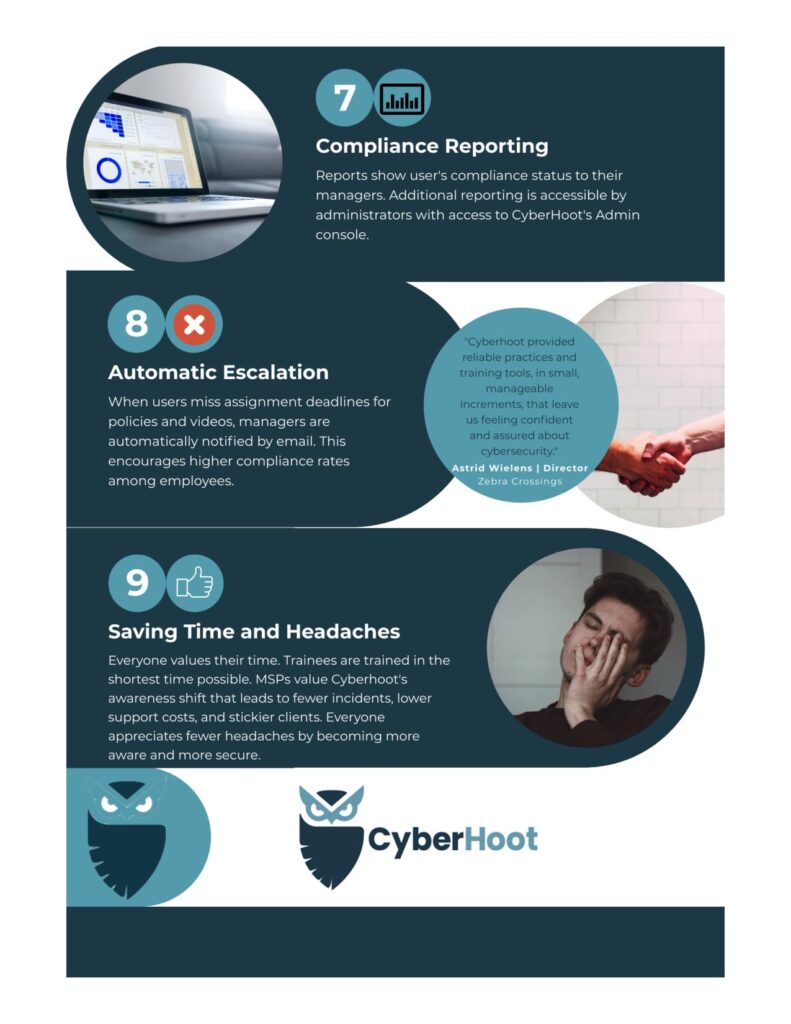 7

Compliance Reporting

Reports show user's compliance status to their managers. Additional reporting is accessible by administrators with access to CyberHoot's Admin console.

8

Automatic Escalation

When users miss assignment deadlines for policies and videos, managers are automatically notified by email. This encourages higher compliance rates among employees.

"Cyberhoot provided reliable practices and training tools, in small, manageable increments, that leave us feeling confident and assured about cybersecurity."

Astrid Wielens | Director
Zebra Crossings

9

Saving Time and Headaches

Everyone values their time. Trainees are trained in the shortest time possible. MSPs value Cyberhoot's awareness shift that leads to fewer incidents, lower support costs, and stickier clients. Everyone appreciates fewer headaches by becoming more aware and more secure.

CyberHoot