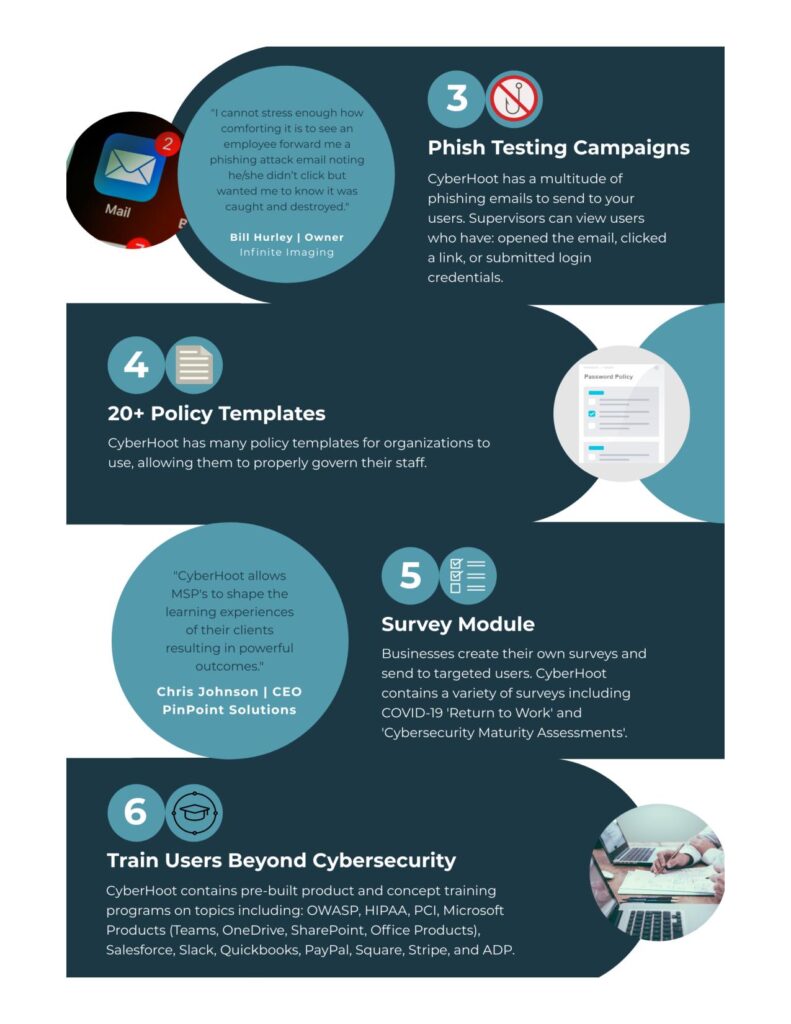 2

Mail

"I cannot stress enough how comforting it is to see an employee forward me a phishing attack email noting he/she didn't click but wanted me to know it was caught and destroyed."

Bill Hurley | Owner
Infinite Imaging

3

Phish Testing Campaigns

CyberHoot has a multitude of phishing emails to send to your users. Supervisors can view users who have: opened the email, clicked a link, or submitted login credentials.

4

20+ Policy Templates

CyberHoot has many policy templates for organizations to use, allowing them to properly govern their staff.

Password Policy

"CyberHoot allows MSP's to shape the learning experiences of their clients resulting in powerful outcomes."

Chris Johnson | CEO
PinPoint Solutions

5

Survey Module

Businesses create their own surveys and send to targeted users. CyberHoot contains a variety of surveys including COVID-19 'Return to Work' and 'Cybersecurity Maturity Assessments'.

6

Train Users Beyond Cybersecurity

CyberHoot contains pre-built product and concept training programs on topics including: OWASP, HIPAA, PCI, Microsoft Products (Teams, OneDrive, SharePoint, Office Products), Salesforce, Slack, Quickbooks, PayPal, Square, Stripe, and ADP.